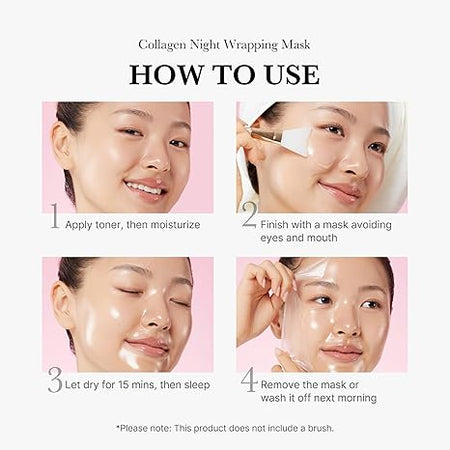 Collagen Night Wrapping Mask

HOW TO USE

1 Apply toner, then moisturize

2 Finish with a mask avoiding eyes and mouth

3 Let dry for 15 mins, then sleep

4 Remove the mask or wash it off next morning

*Please note: This product does not include a brush.